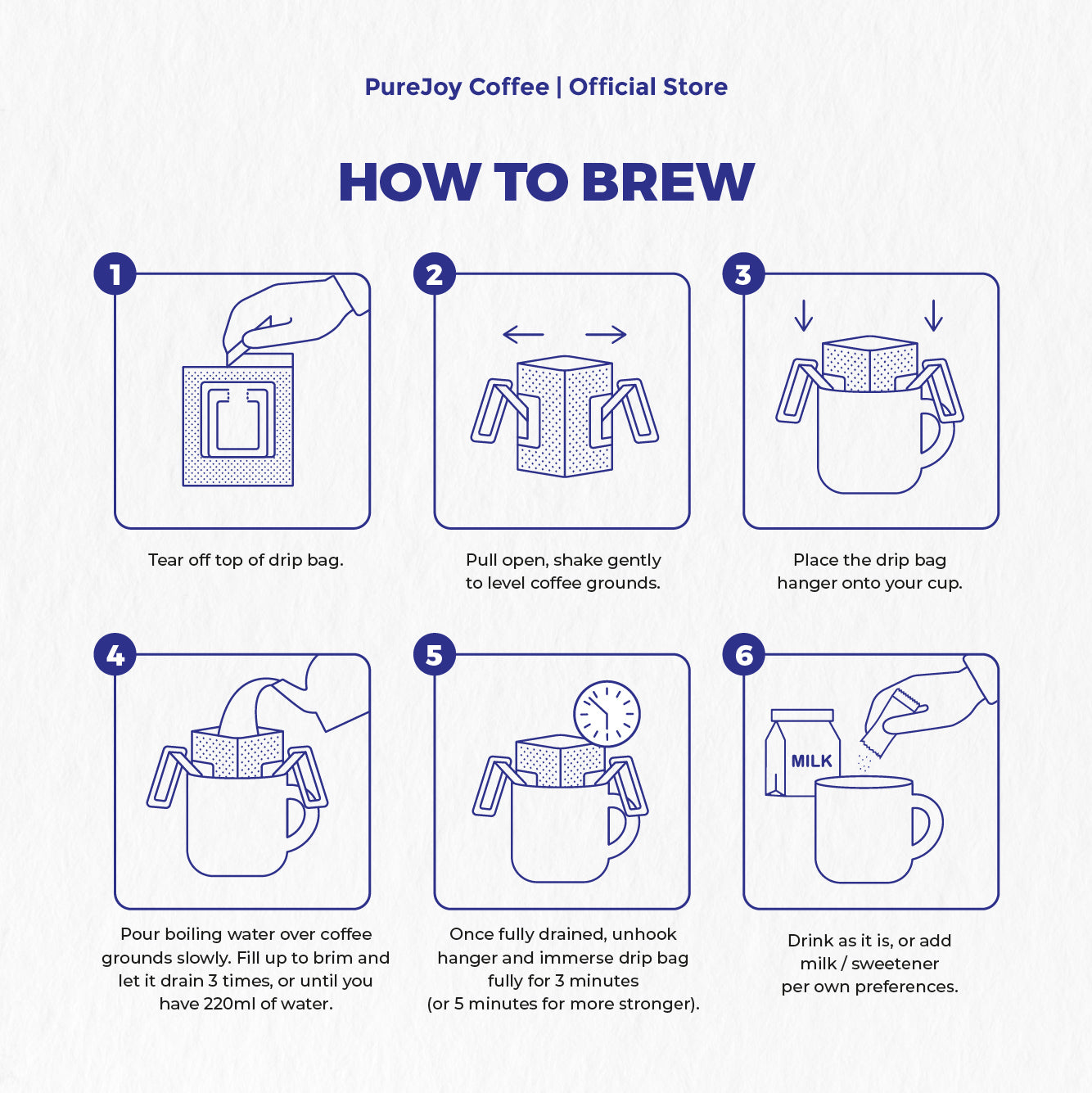 PureJoy Coffee | Official Store

HOW TO BREW

1

Tear off top of drip bag.

2

Pull open, shake gently to level coffee grounds.

3

Place the drip bag hanger onto your cup.

4

Pour boiling water over coffee grounds slowly. Fill up to brim and let it drain 3 times, or until you have 220ml of water.

5

Once fully drained, unhook hanger and immerse drip bag fully for 3 minutes (or 5 minutes for more stronger).

6

MILK

Drink as it is, or add milk / sweetener per own preferences.