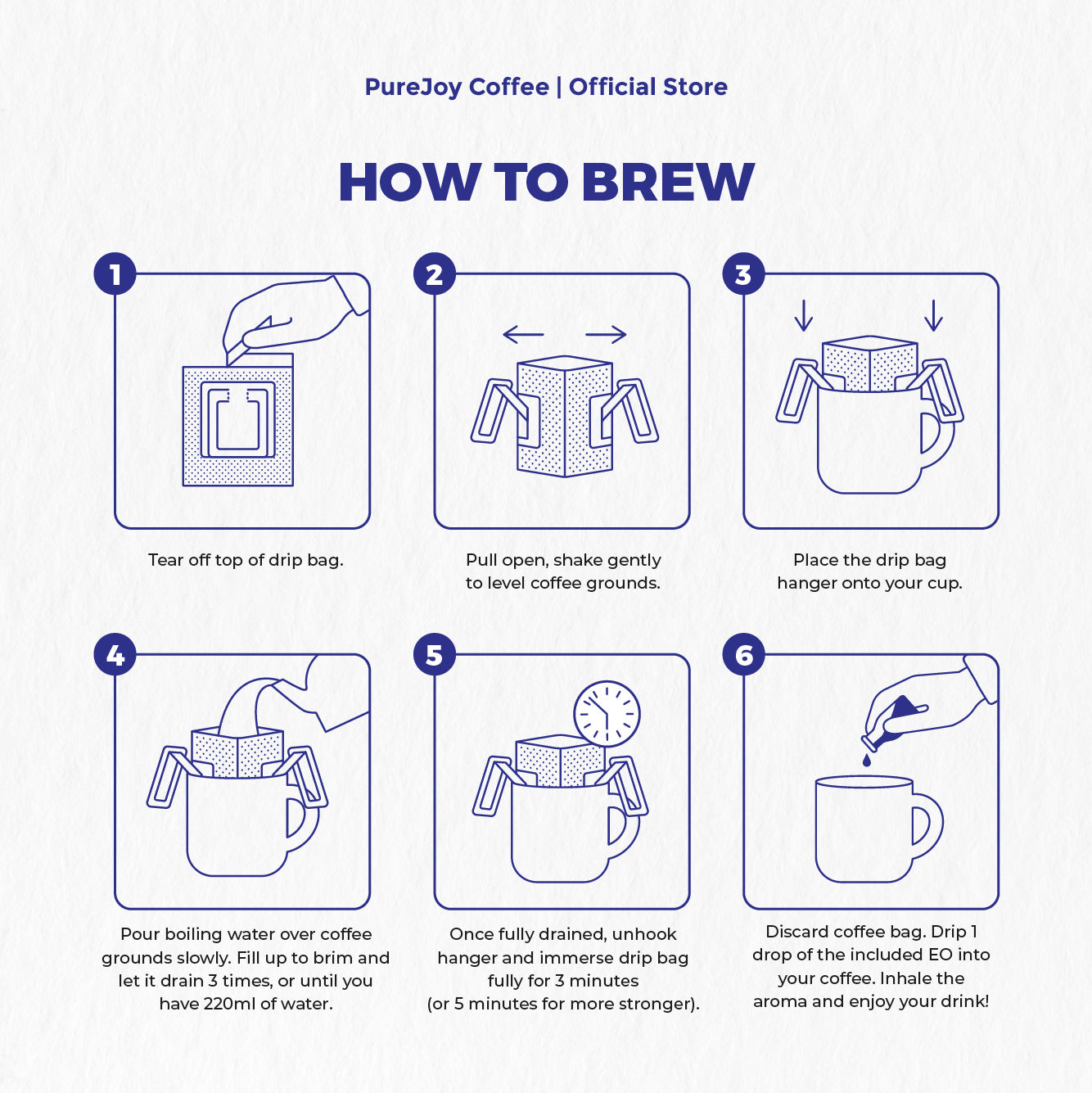 PureJoy Coffee | Official Store

HOW TO BREW

1

Tear off top of drip bag.

2

Pull open, shake gently to level coffee grounds.

3

Place the drip bag hanger onto your cup.

4

Pour boiling water over coffee grounds slowly. Fill up to brim and let it drain 3 times, or until you have 220ml of water.

5

Once fully drained, unhook hanger and immerse drip bag fully for 3 minutes (or 5 minutes for more stronger).

6

Discard coffee bag. Drip 1 drop of the included EO into your coffee. Inhale the aroma and enjoy your drink!